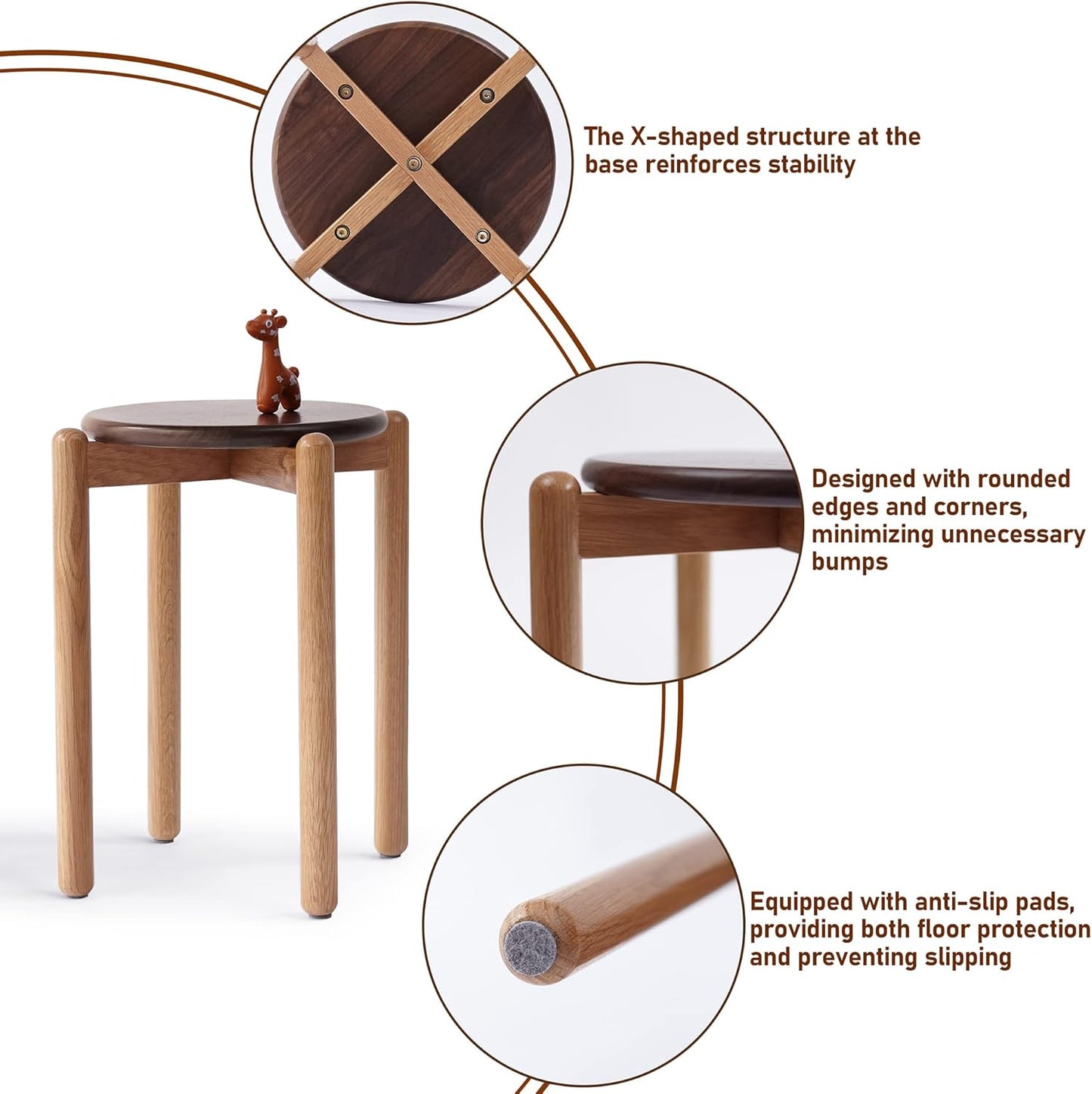 The X-shaped structure at the base reinforces stability

Designed with rounded edges and corners, minimizing unnecessary bumps

Equipped with anti-slip pads, providing both floor protection and preventing slipping