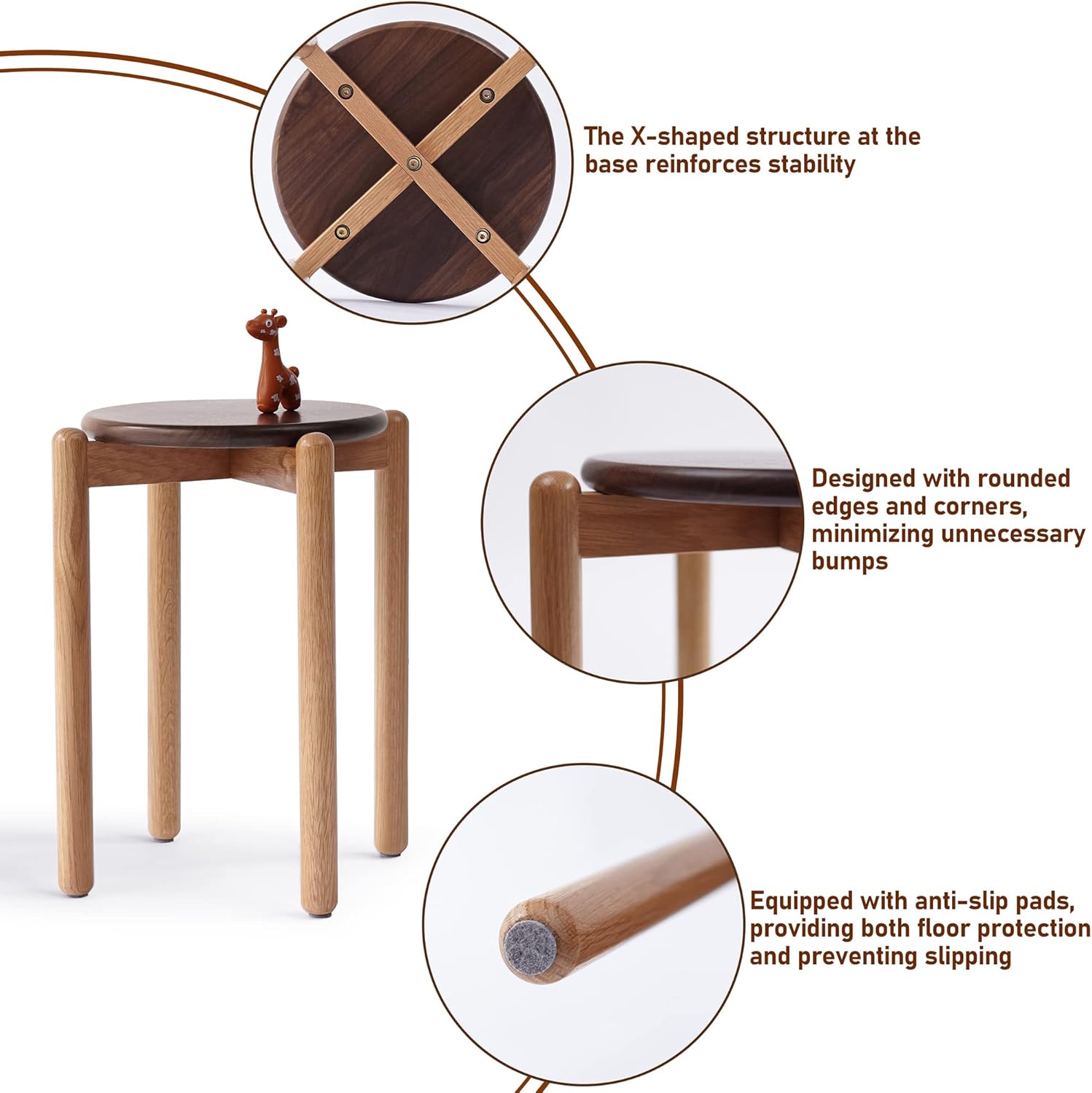 The X-shaped structure at the base reinforces stability

Designed with rounded edges and corners, minimizing unnecessary bumps

Equipped with anti-slip pads, providing both floor protection and preventing slipping